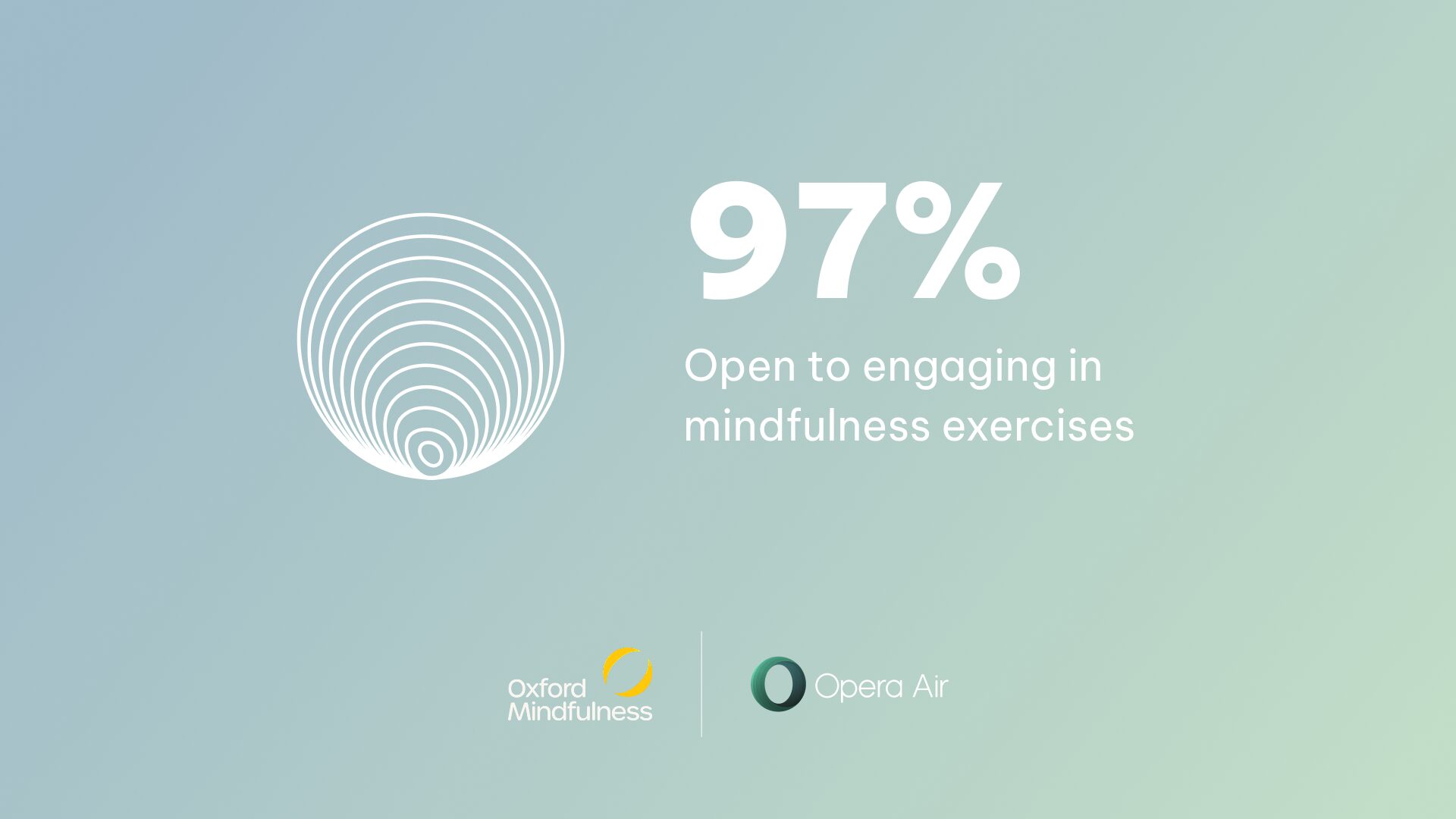 97%

Open to engaging in mindfulness exercises

Oxford Mindfulness

Opera Air